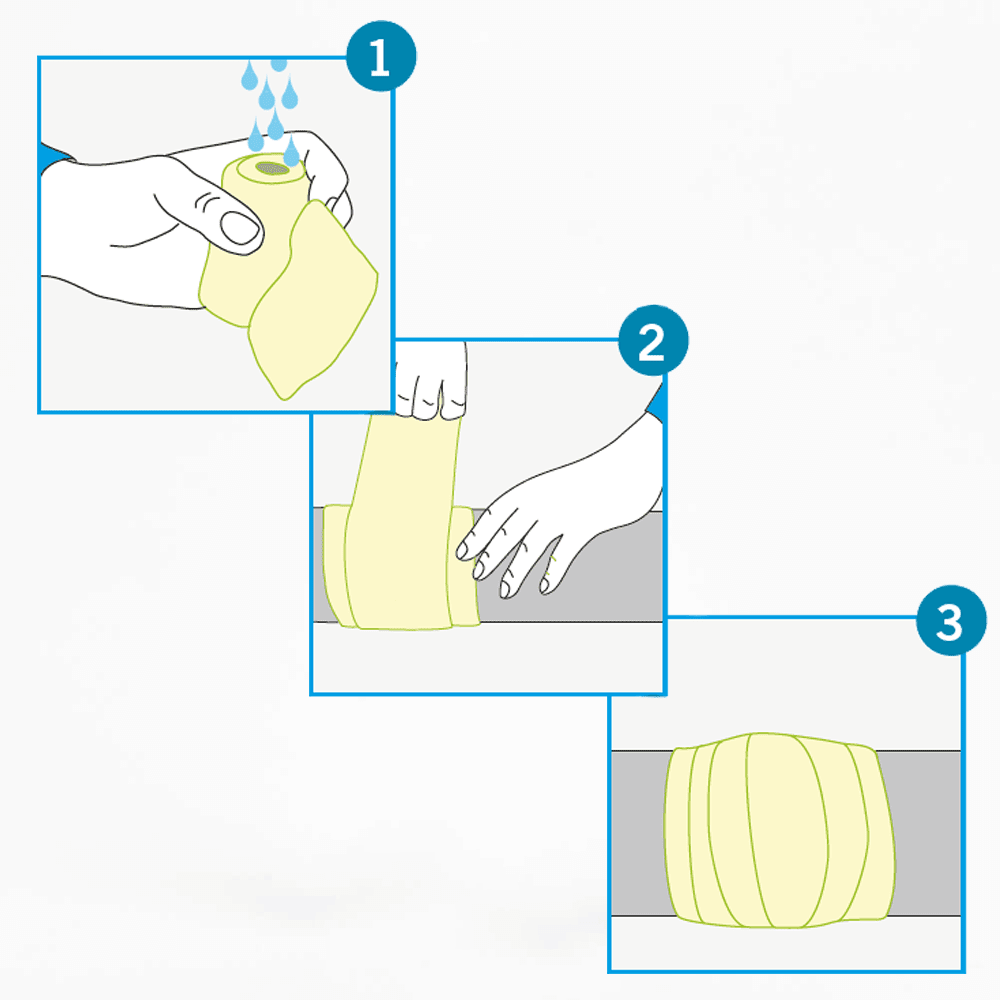 1

2

3